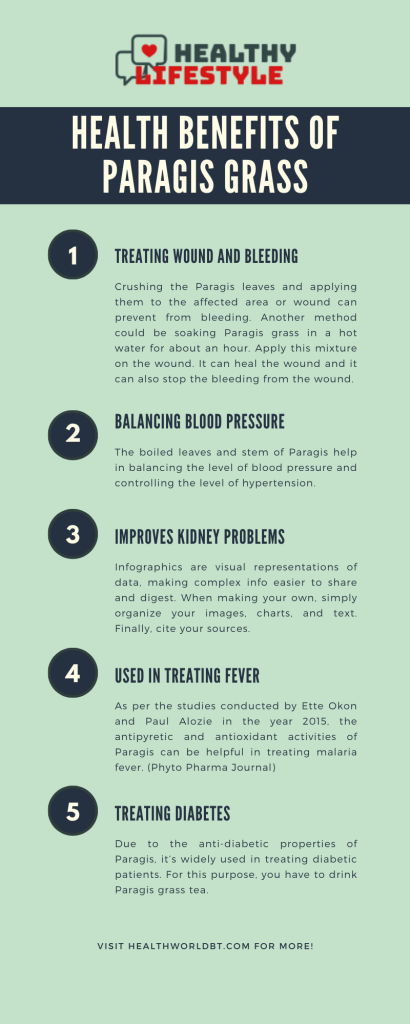 HEALTHY LIFESTYLE

HEALTH BENEFITS OF PARAGIS GRASS

1

TREATING WOUND AND BLEEDING

Crushing the Paragis leaves and applying them to the affected area or wound can prevent from bleeding. Another method could be soaking Paragis grass in a hot water for about an hour. Apply this mixture on the wound. It can heal the wound and it can also stop the bleeding from the wound.

2

BALANCING BLOOD PRESSURE

The boiled leaves and stem of Paragis help in balancing the level of blood pressure and controlling the level of hypertension.

3

IMPROVES KIDNEY PROBLEMS

Infographics are visual representations of data, making complex info easier to share and digest. When making your own, simply organize your images, charts, and text. Finally, cite your sources.

4

USED IN TREATING FEVER

As per the studies conducted by Ette Okon and Paul Alozie in the year 2015, the antipyretic and antioxidant activities of Paragis can be helpful in treating malaria fever. (Phyto Pharma Journal)

5

TREATING DIABETES

Due to the anti-diabetic properties of Paragis, it's widely used in treating diabetic patients. For this purpose, you have to drink Paragis grass tea.

VISIT HEALTHWORLDBT.COM FOR MORE!